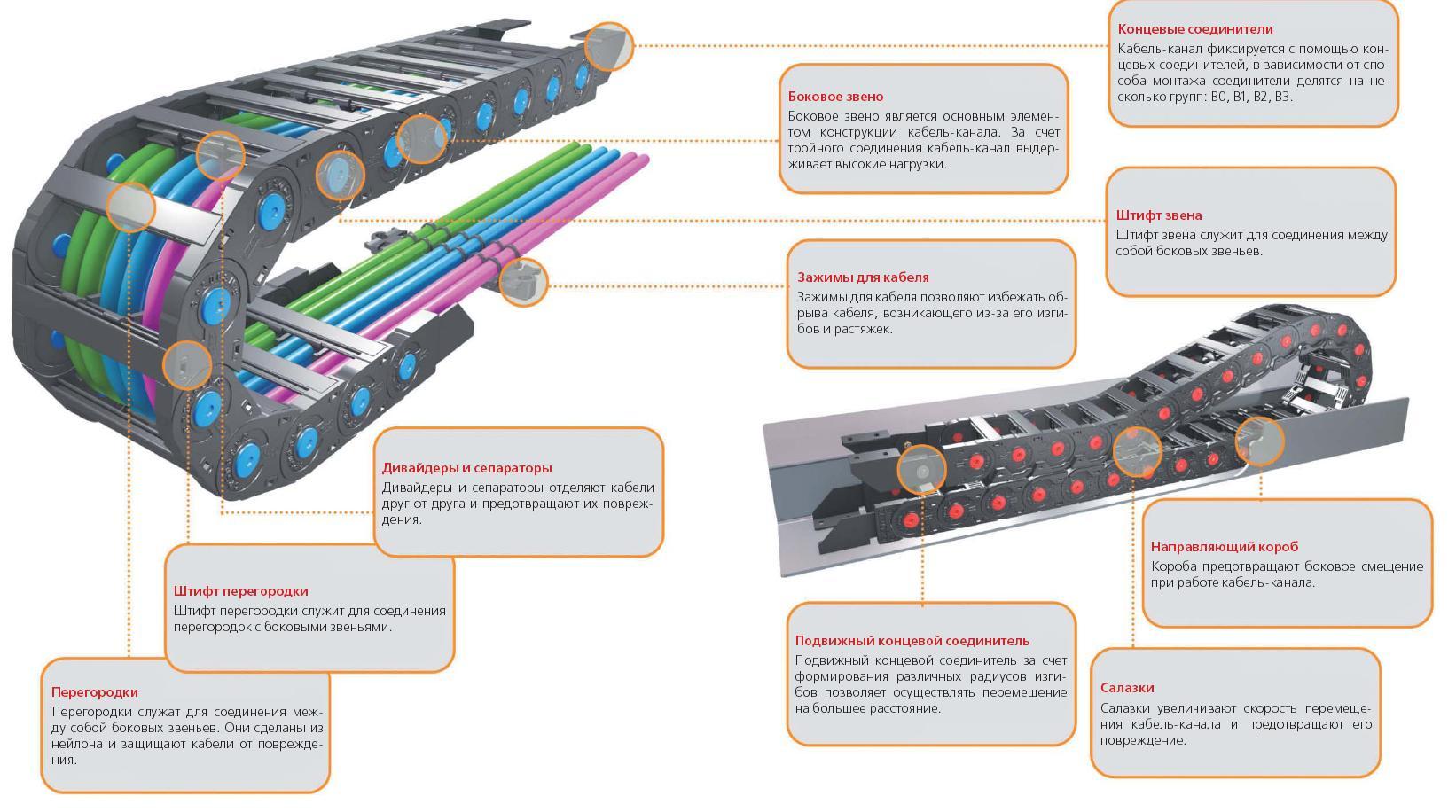 Концевые соединители
Кабель-канал фиксируется с помощью концевых соединителей, в зависимости от способа монтажа соединители делятся на несколько групп: B0, B1, B2, B3.

Боковое звено
Боковое звено является основным элементом конструкции кабель-канала. За счет тройного соединения кабель-канал выдерживает высокие нагрузки.

Штифт звена
Штифт звена служит для соединения между собой боковых звеньев.

Зажимы для кабеля
Зажимы для кабеля позволяют избежать обрыва кабеля, возникающего из-за его изгибов и растяжек.

Дивайдеры и сепараторы
Дивайдеры и сепараторы отделяют кабели друг от друга и предотвращают их повреждения.

Штифт перегородки
Штифт перегородки служит для соединения перегородок с боковыми звеньями.

Перегородки
Перегородки служат для соединения между собой боковых звеньев. Они сделаны из нейлона и защищают кабели от повреждения.

Направляющий короб
Короба предотвращают боковое смещение при работе кабель-канала.

Подвижный концевой соединитель
Подвижный концевой соединитель за счет формирования различных радиусов изгибов позволяет осуществлять перемещение на большее расстояние.

Салазки
Салазки увеличивают скорость перемещения кабель-канала и предотвращают его повреждение.